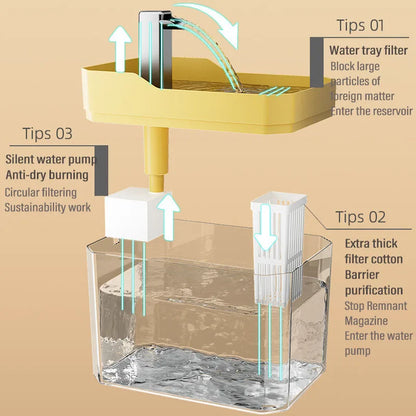 Tips 01

Water tray filter
Block large particles of foreign matter Enter the reservoir

Tips 03

Silent water pump
Anti-dry burning
Circular filtering
Sustainability work

Tips 02

Extra thick filter cotton
Barrier purification
Stop Remnant Magazine
Enter the water pump