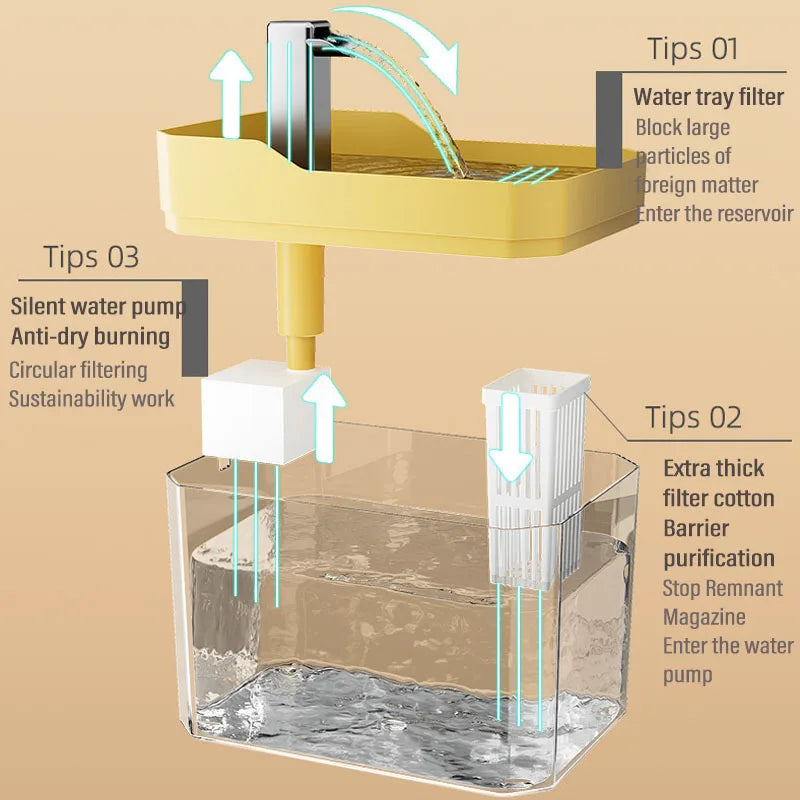 Tips 01

Water tray filter
Block large particles of foreign matter Enter the reservoir

Tips 03

Silent water pump
Anti-dry burning
Circular filtering
Sustainability work

Tips 02

Extra thick filter cotton Barrier purification
Stop Remnant Magazine Enter the water pump