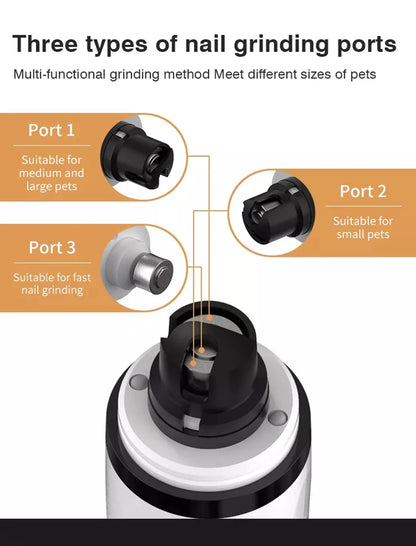 Three types of nail grinding ports

Multi-functional grinding method Meet different sizes of pets

Port 1

Suitable for medium and large pets

Port 2

Suitable for small pets

Port 3

Suitable for fast nail grinding